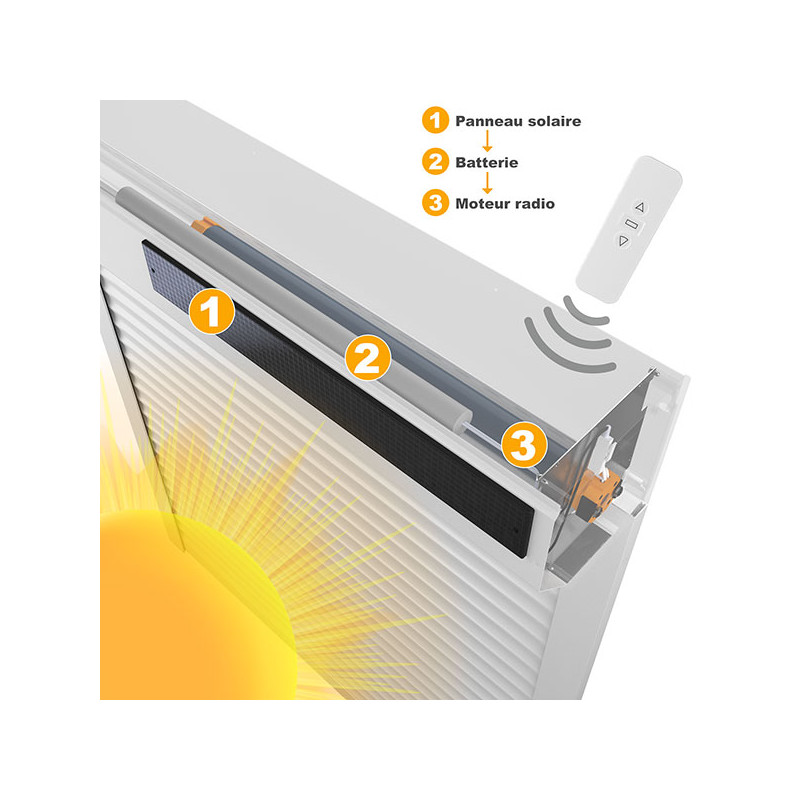 1 Panneau solaire
2 Batterie
3 Moteur radio

1
2
3